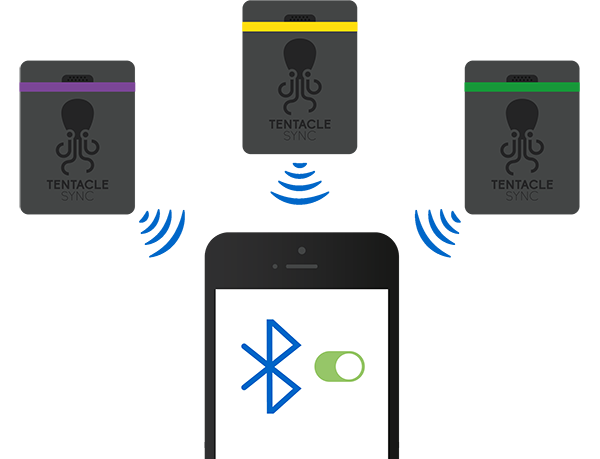 TENTACLE
SYNC

TENTACLE
SYNC

TENTACLE
SYNC